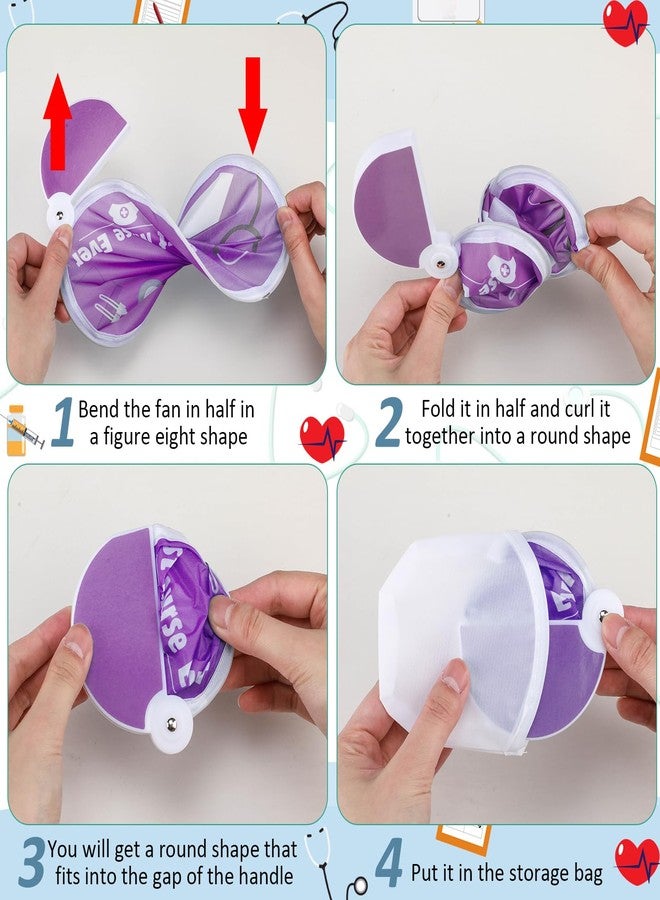 1 Bend the fan in half in a figure eight shape

2 Fold it in half and curl it together into a round shape

3 You will get a round shape that fits into the gap of the handle

4 Put it in the storage bag